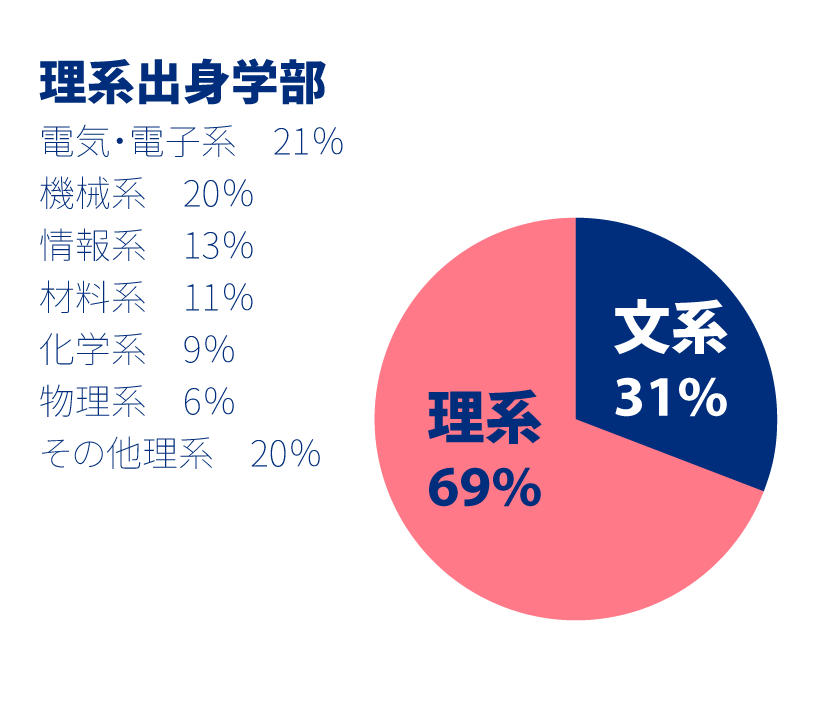 理系出身学部

電気・電子系　21%
機械系　20%
情報系　13%
材料系　11%
化学系　9%
物理系　6%
その他理系　20%

文系
31%

理系
69%