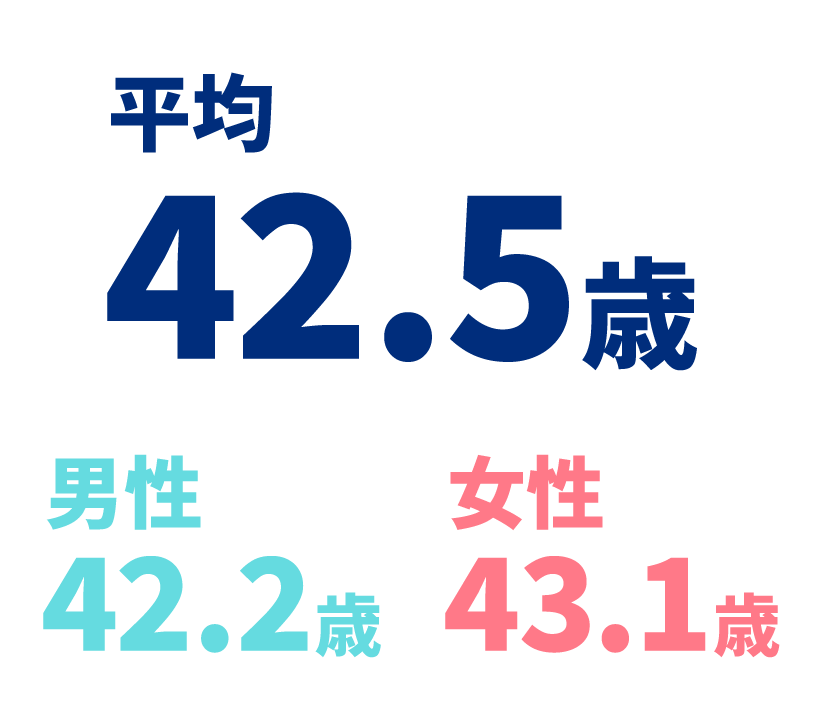 平均
42.5歳

男性
42.2歳

女性
43.1歳