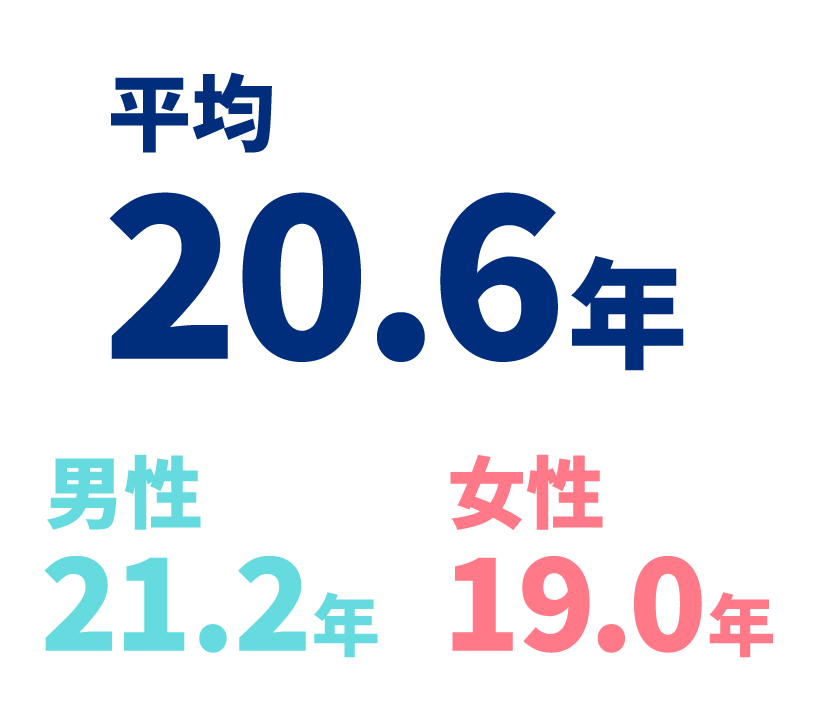 平均
20.6年

男性
21.2年

女性
19.0年