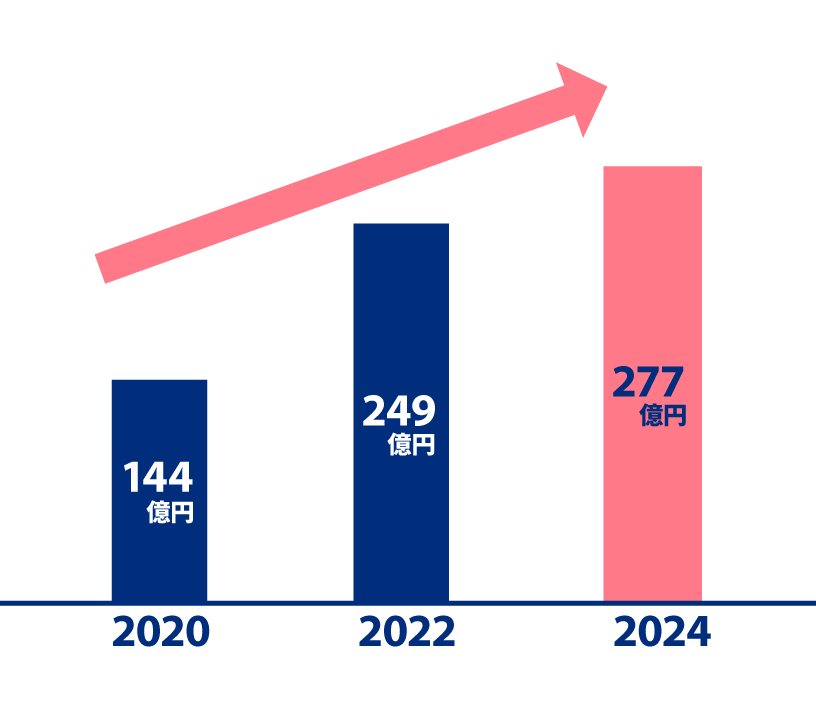 144
億円

249
億円

277
億円

2020

2022

2024