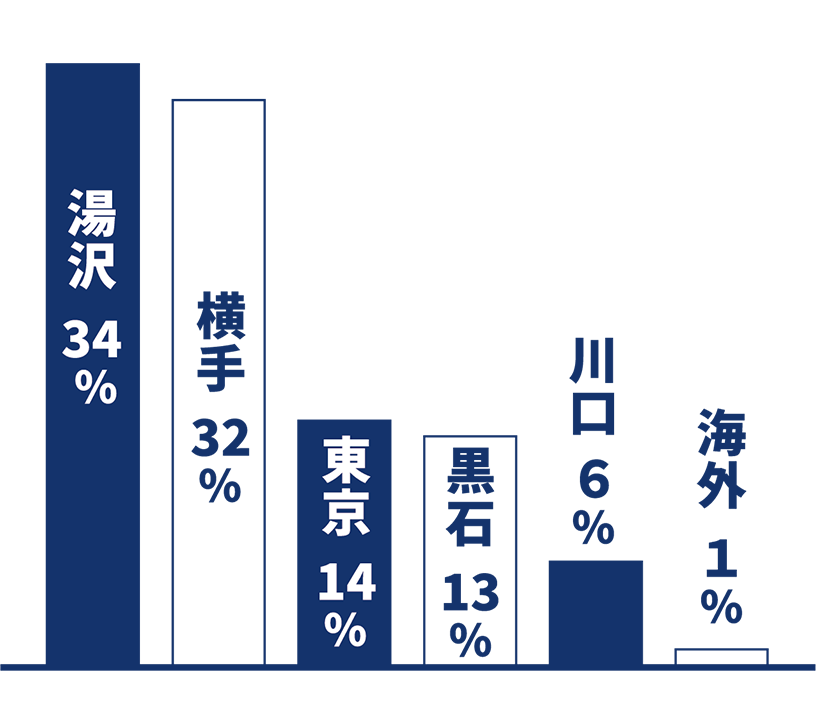 湯沢
34%

横手
32%

東京
14%

黒石
13%

川口
6%

海外
1%