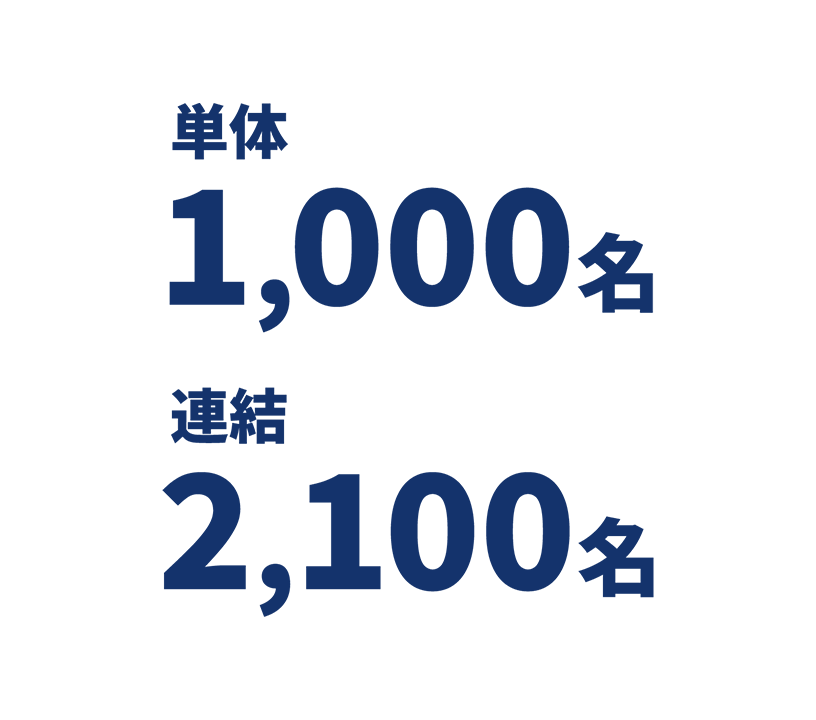 単体
1,000名

連結
2,100名