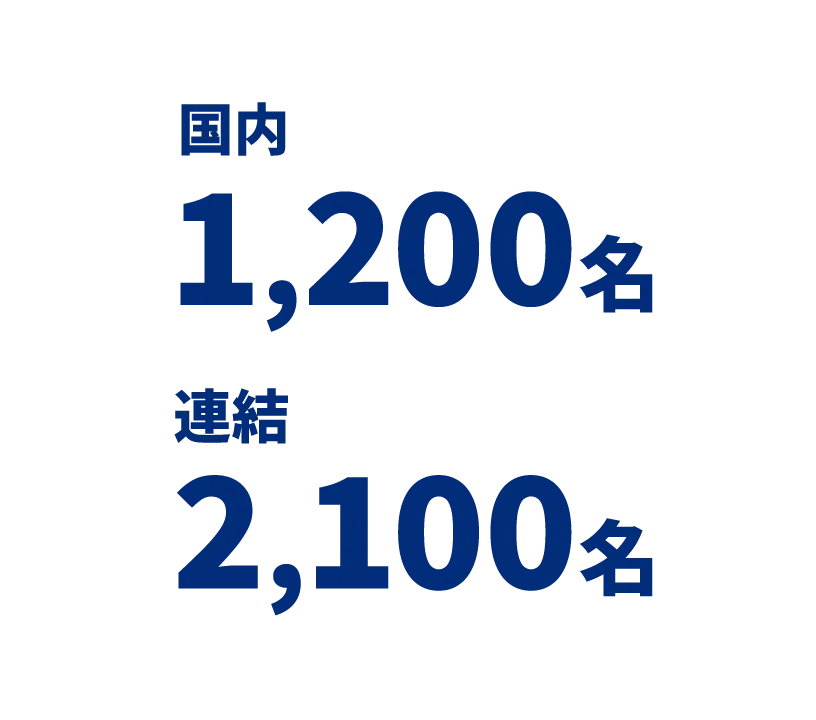 国内
1,200名

連結
2,100名