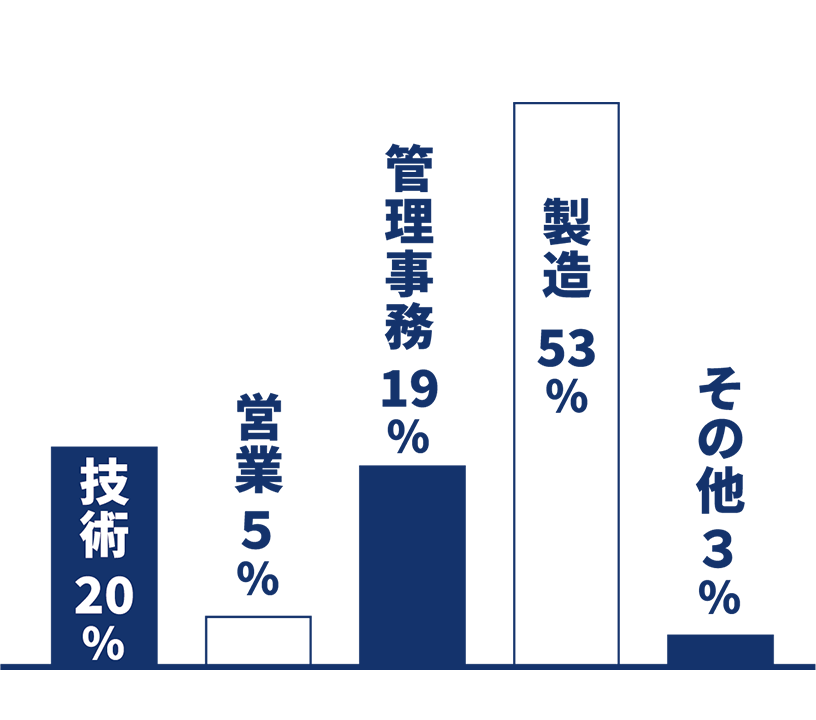 技術
20%

営業
5%

管理事務
19%

製造
53%

その他
3%