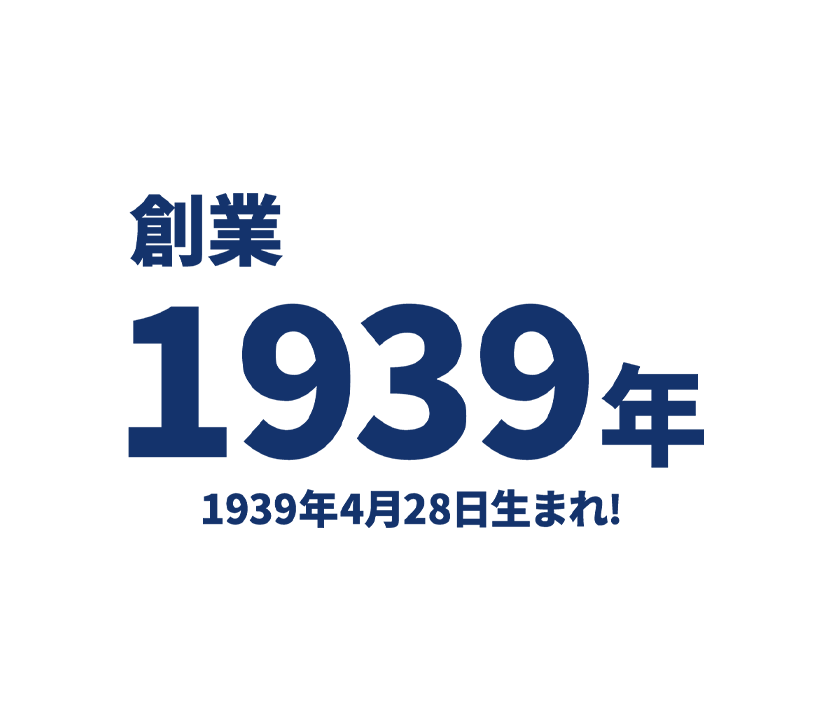 創業

1939年

1939年4月28日生まれ!