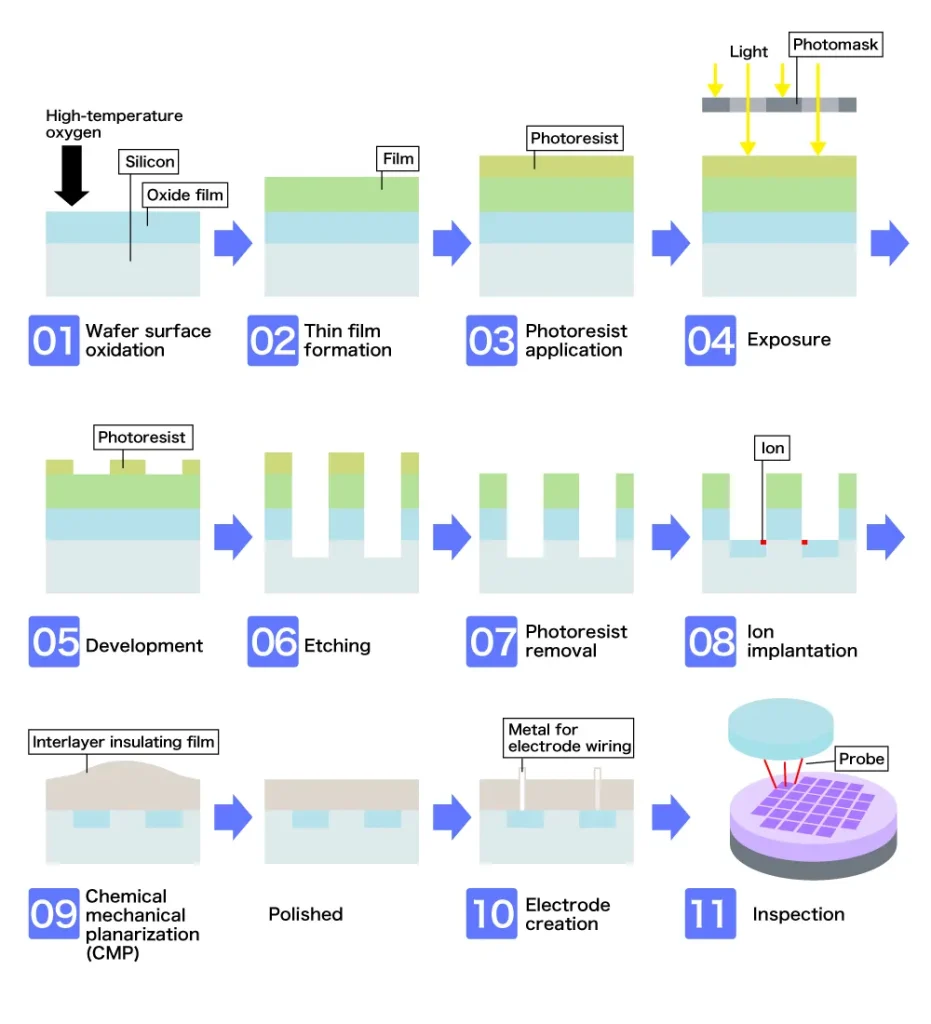 High-temperature oxygen

Silicon

Oxide film

01 Wafer surface oxidation

Film

02 Thin film formation

Photoresist

03 Photoresist application

Light

Photomask

04 Exposure

Photoresist

05 Development

06 Etching

07 Photoresist removal

Ion

08 Ion implantation

Interlayer insulating film

09 Chemical mechanical planarization (CMP)

Polished

Metal for electrode wiring

10 Electrode creation

Probe

11 Inspection