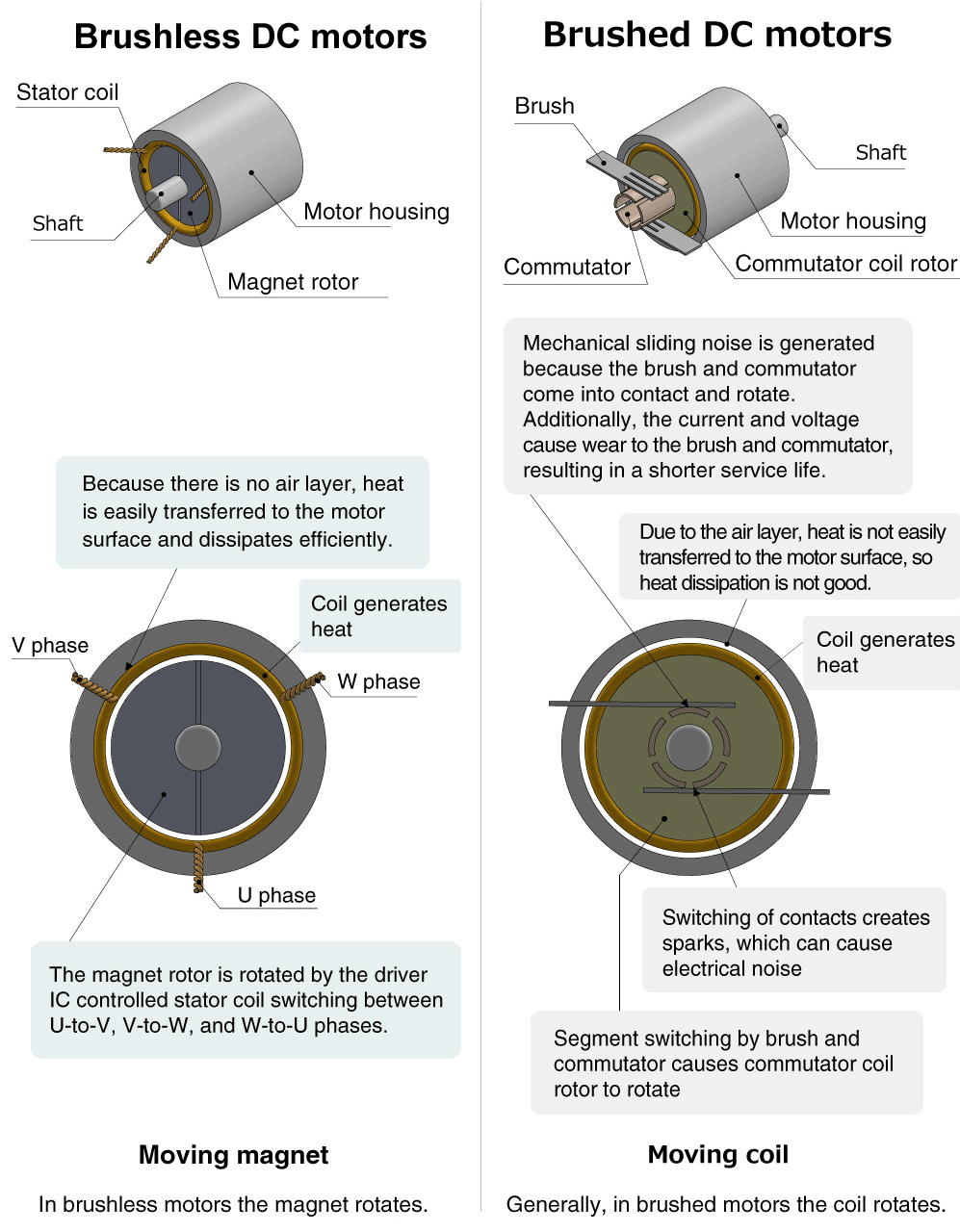 Brushless DC motors

Stator coil

Shaft

Motor housing

Magnet rotor

Because there is no air layer, heat is easily transferred to the motor surface and dissipates efficiently.

Coil generates heat

V phase

W phase

U phase

The magnet rotor is rotated by the driver IC controlled stator coil switching between U-to-V, V-to-W, and W-to-U phases.

Moving magnet

In brushless motors the magnet rotates.

Brushed DC motors

Brush

Shaft

Motor housing

Commutator

Commutator coil rotor

Mechanical sliding noise is generated because the brush and commutator come into contact and rotate. Additionally, the current and voltage cause wear to the brush and commutator, resulting in a shorter service life.

Due to the air layer, heat is not easily transferred to the motor surface, so heat dissipation is not good.

Coil generates heat

Switching of contacts creates sparks, which can cause electrical noise

Segment switching by brush and commutator causes commutator coil rotor to rotate

Moving coil

Generally, in brushed motors the coil rotates.